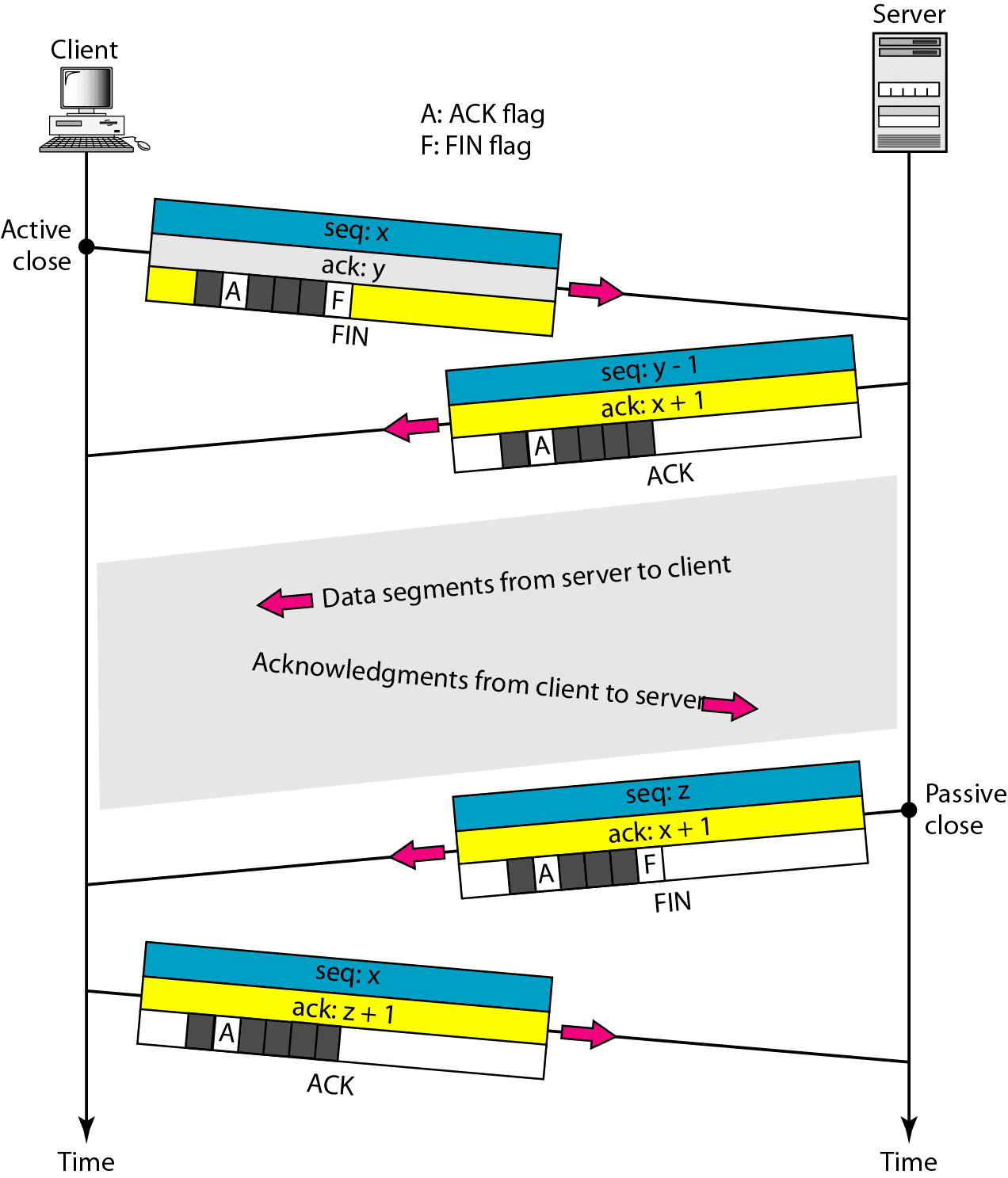 Client

Server

A: ACK flag
F: FIN flag

Active close

seq: x
ack: y
A F
FIN

seq: y - 1
ack: x + 1
A
ACK

Data segments from server to client

Acknowledgments from client to server

Passive close

seq: z
ack: x + 1
A F
FIN

seq: x
ack: z + 1
A
ACK

Time

Time